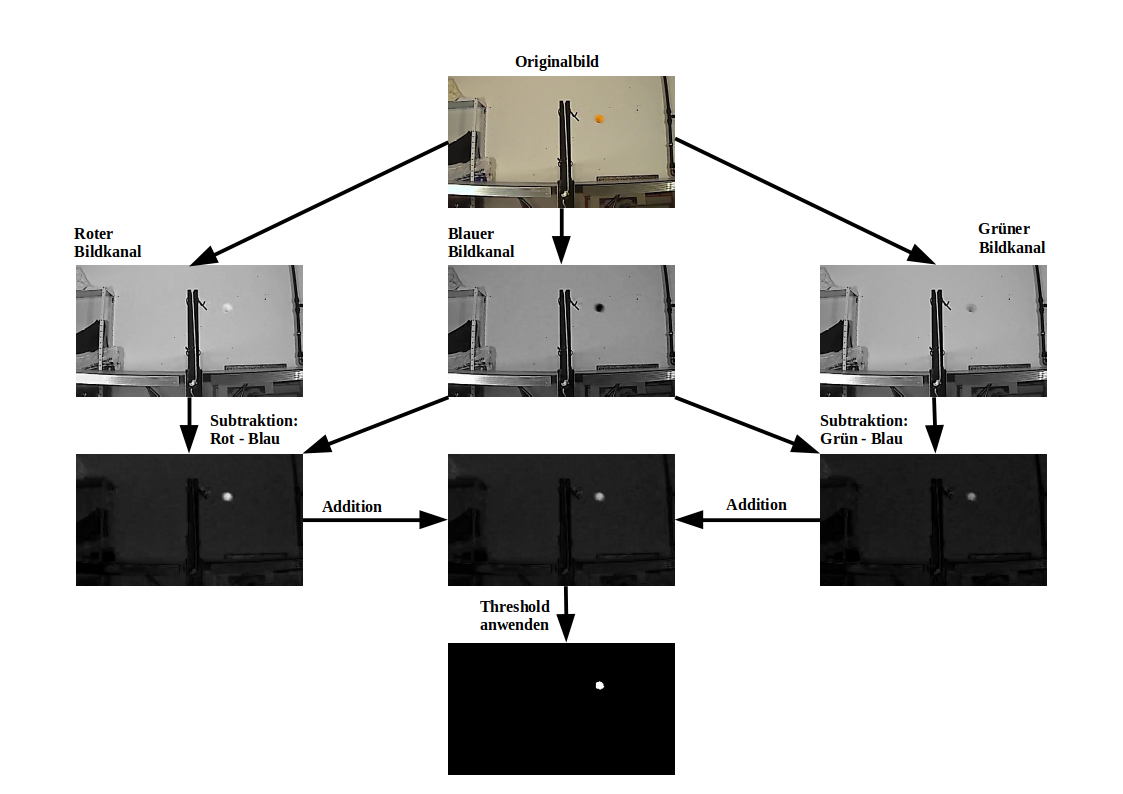 Originalbild

Roter Bildkanal

Blauer Bildkanal

Grüner Bildkanal

Subtraktion: Rot - Blau

Subtraktion: Grün - Blau

Addition

Addition

Threshold anwenden